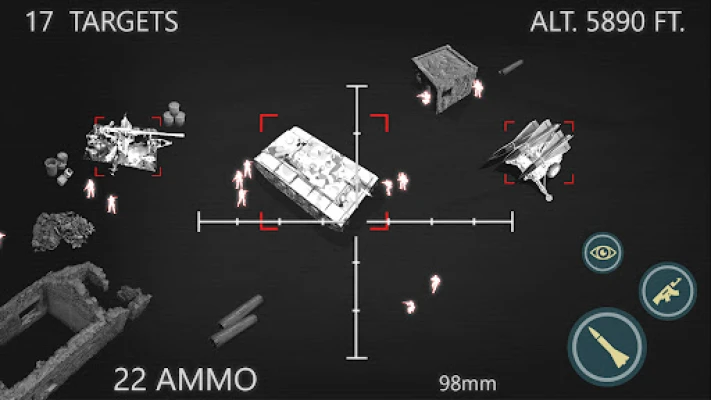 17 TARGETS

ALT. 5890 FT.

22 AMMO

98mm